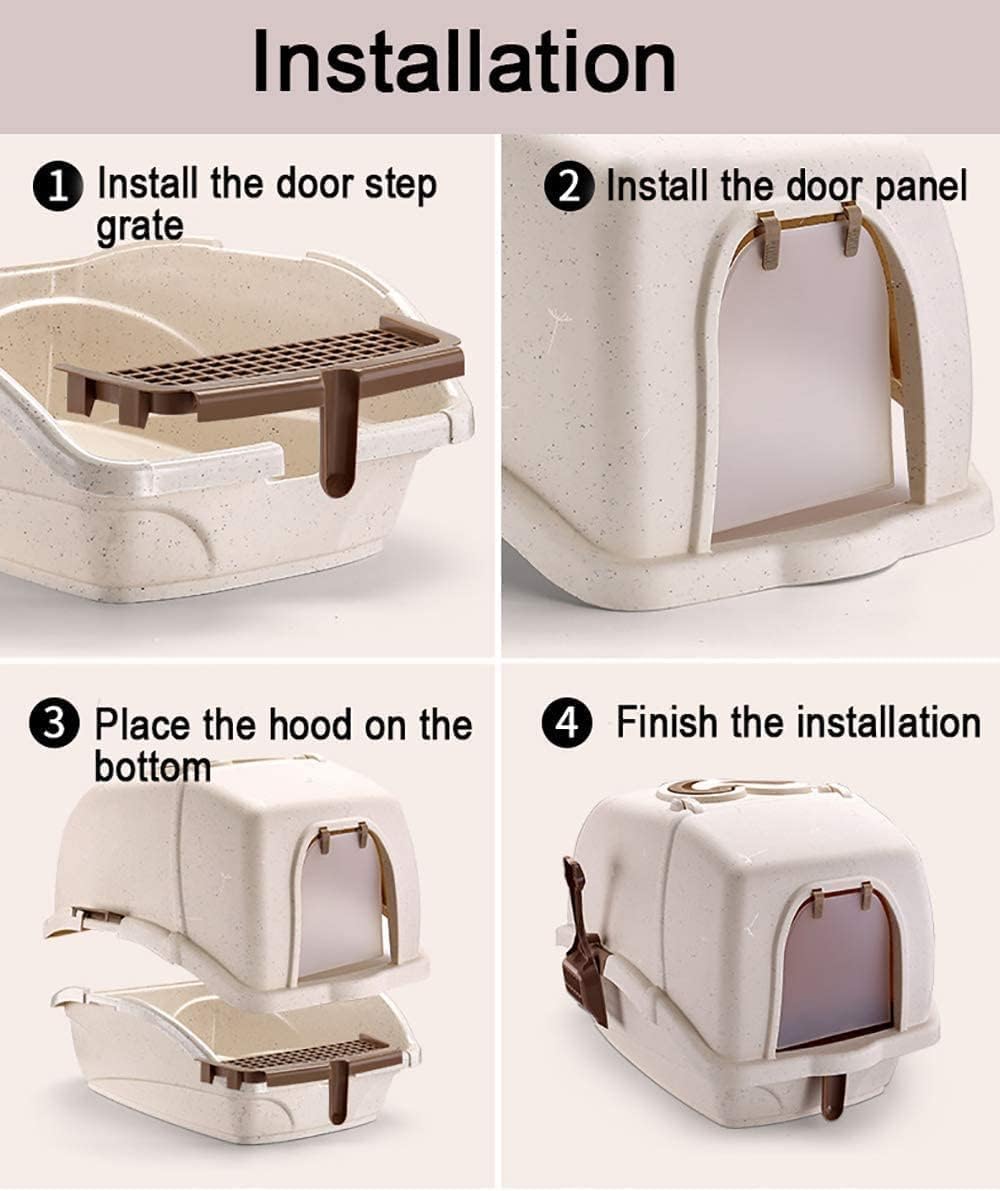 Installation

1 Install the door step grate

2 Install the door panel

3 Place the hood on the bottom

4 Finish the installation